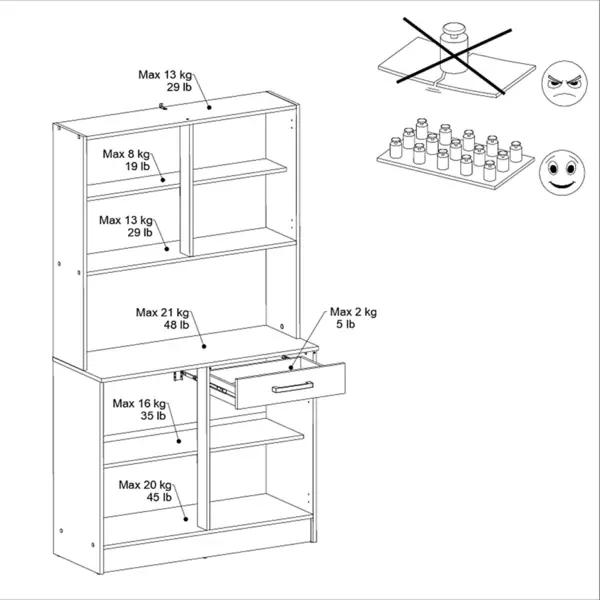 Max 13 kg
29 lb

Max 8 kg
19 lb

Max 13 kg
29 lb

Max 21 kg
48 lb

Max 2 kg
5 lb

Max 16 kg
35 lb

Max 20 kg
45 lb